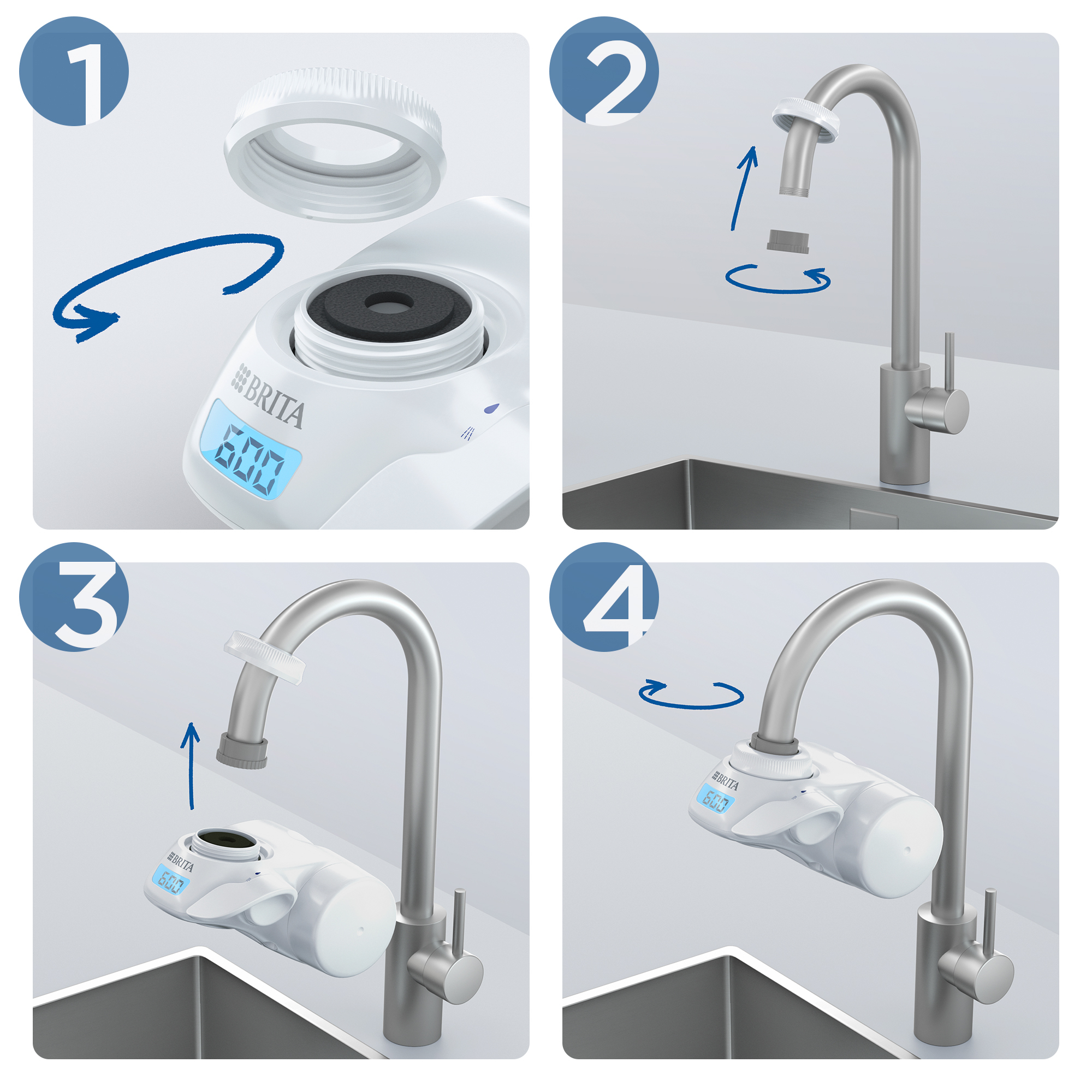 1

BRITA

600

2

3

BRITA

600

4

BRITA

600