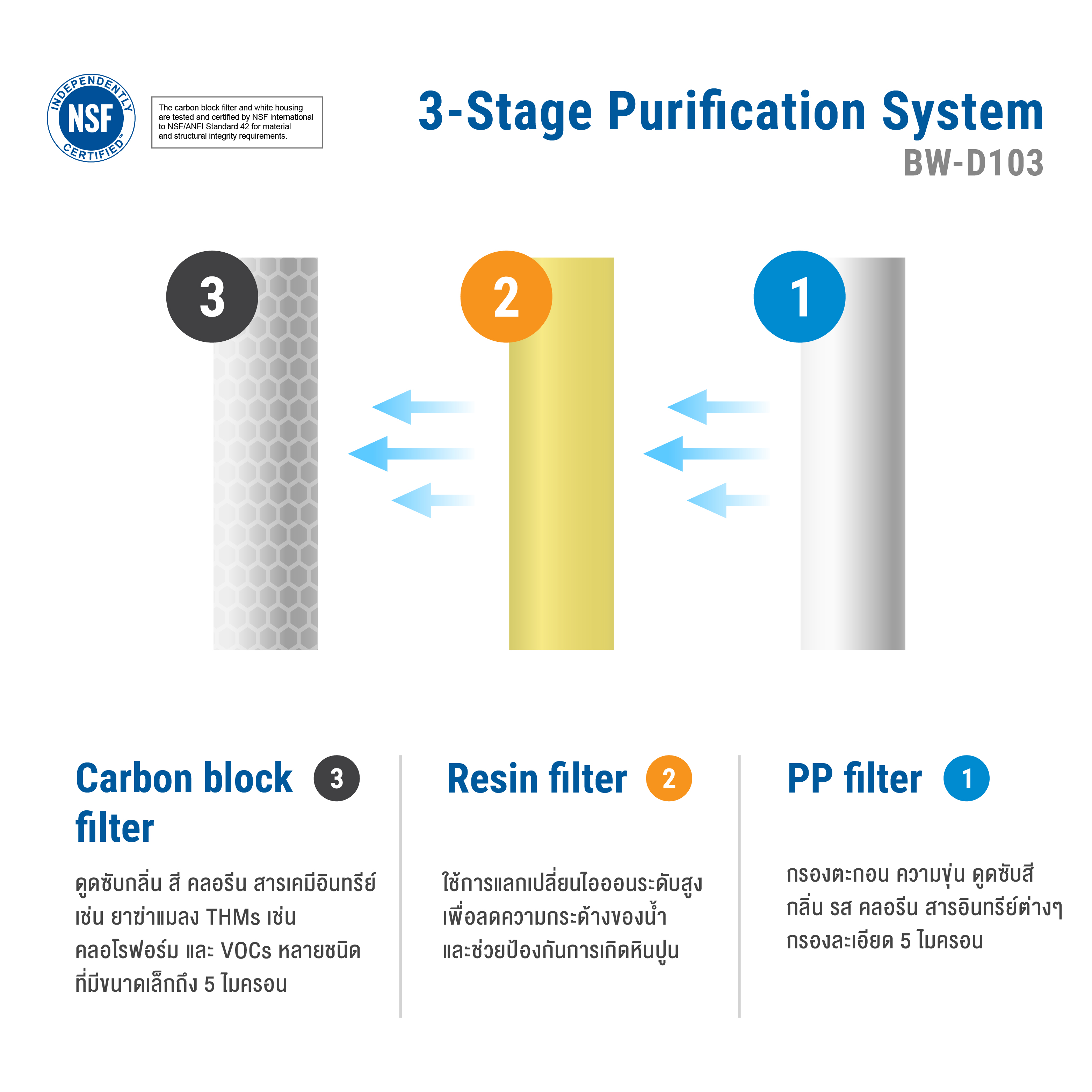 INDEPENDENTLY NSF CERTIFIED™

The carbon block filter and white housing are tested and certified by NSF international to NSF/ANFI Standard 42 for material and structural integrity requirements.

3-Stage Purification System
BW-D103

3

2

1

Carbon block filter 3

ดูดซับกลิ่น สี คลอรีน สารเคมีอินทรีย์ เช่น ยาฆ่าแมลง THMs เช่น คลอโรฟอร์ม และ VOCs หลายชนิด ที่มีขนาดเล็กถึง 5 ไมครอน

Resin filter 2

ใช้การแลกเปลี่ยนไอออนระดับสูง เพื่อลดความกระด้างของน้ำ และช่วยป้องกันการเกิดหินปูน

PP filter 1

กรองตะกอน ความขุ่น ดูดซับสี กลิ่น รส คลอรีน สารอินทรีย์ต่างๆ กรองละเอียด 5 ไมครอน